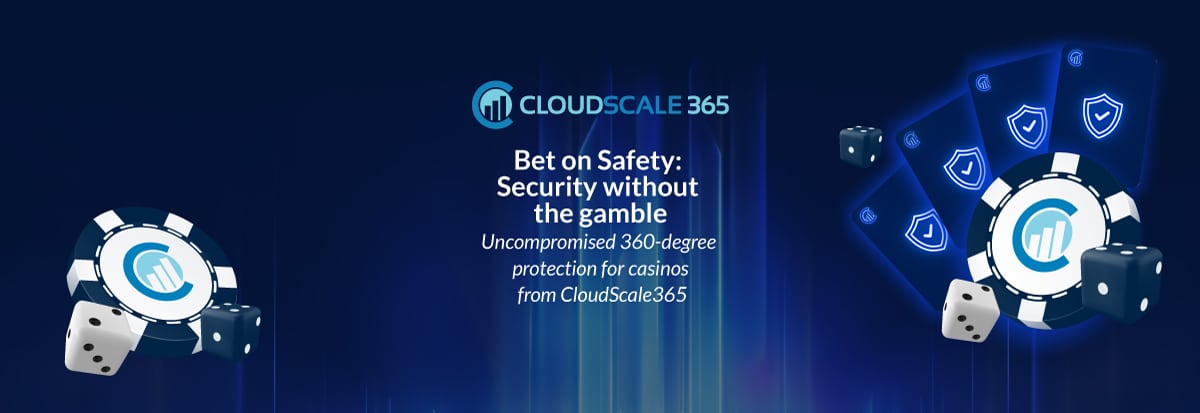 CLOUDSCALE 365

Bet on Safety: Security without the gamble

Uncompromised 360-degree protection for casinos from CloudScale365